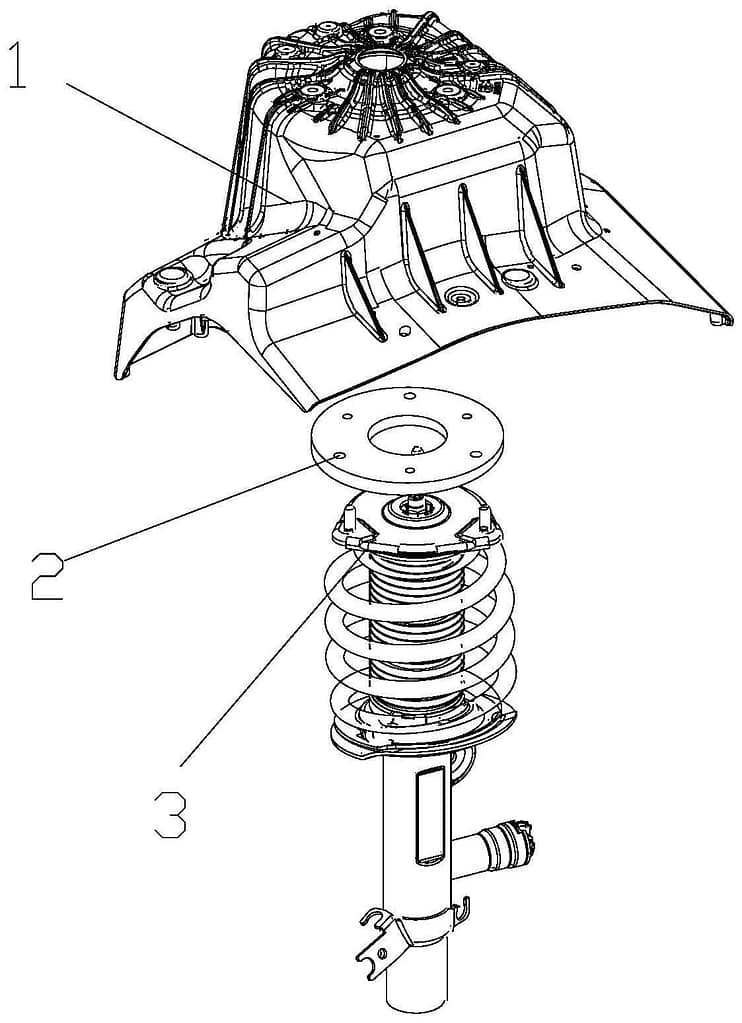 1

2

3