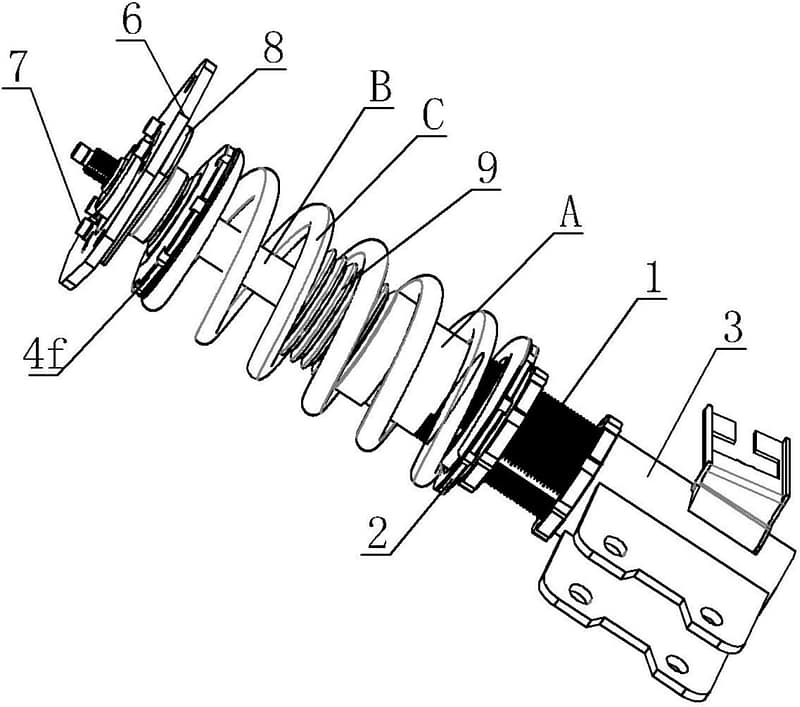 6
8
7
B
C
9
A
1
3
4f
2